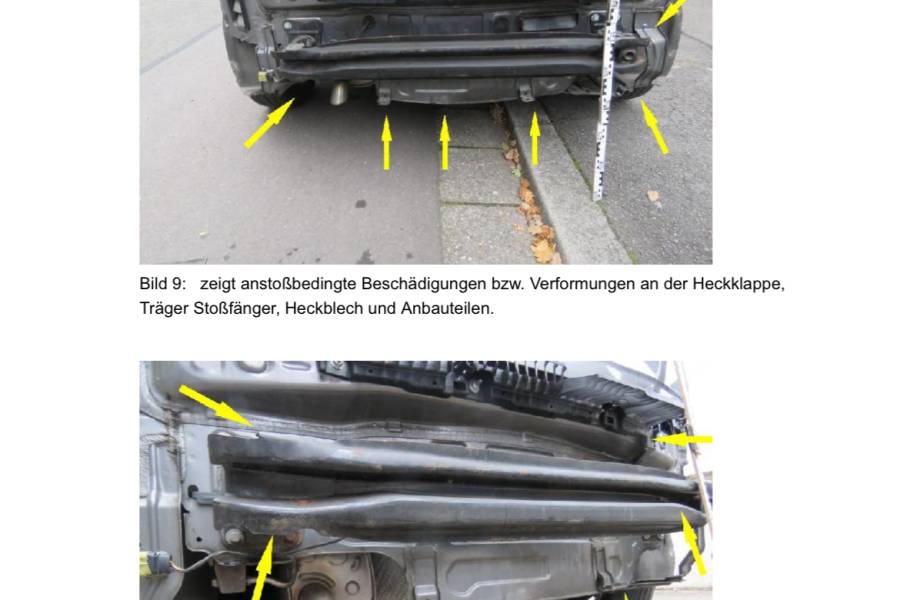 Bild 9: zeigt anstoßbedingte Beschädigungen bzw. Verformungen an der Heckklappe, Träger Stoßfänger, Heckblech und Anbauteilen.